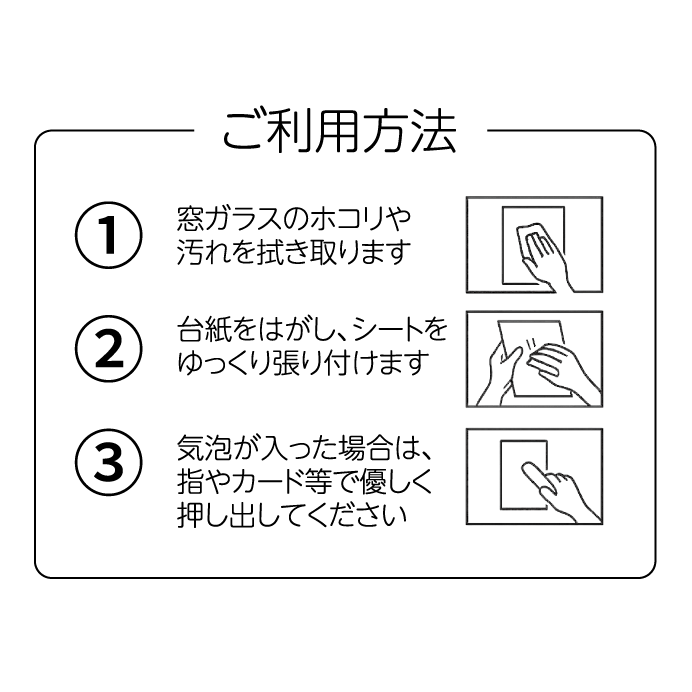 ご利用方法

1 窓ガラスのホコリや汚れを拭き取ります

2 台紙をはがし、シートをゆっくり張り付けます

3 気泡が入った場合は、指やカード等で優しく押し出してください