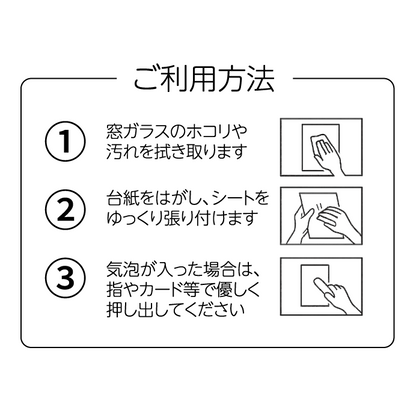 ご利用方法

①
窓ガラスのホコリや汚れを拭き取ります

②
台紙をはがし、シートをゆっくり張り付けます

③
気泡が入った場合は、指やカード等で優しく押し出してください